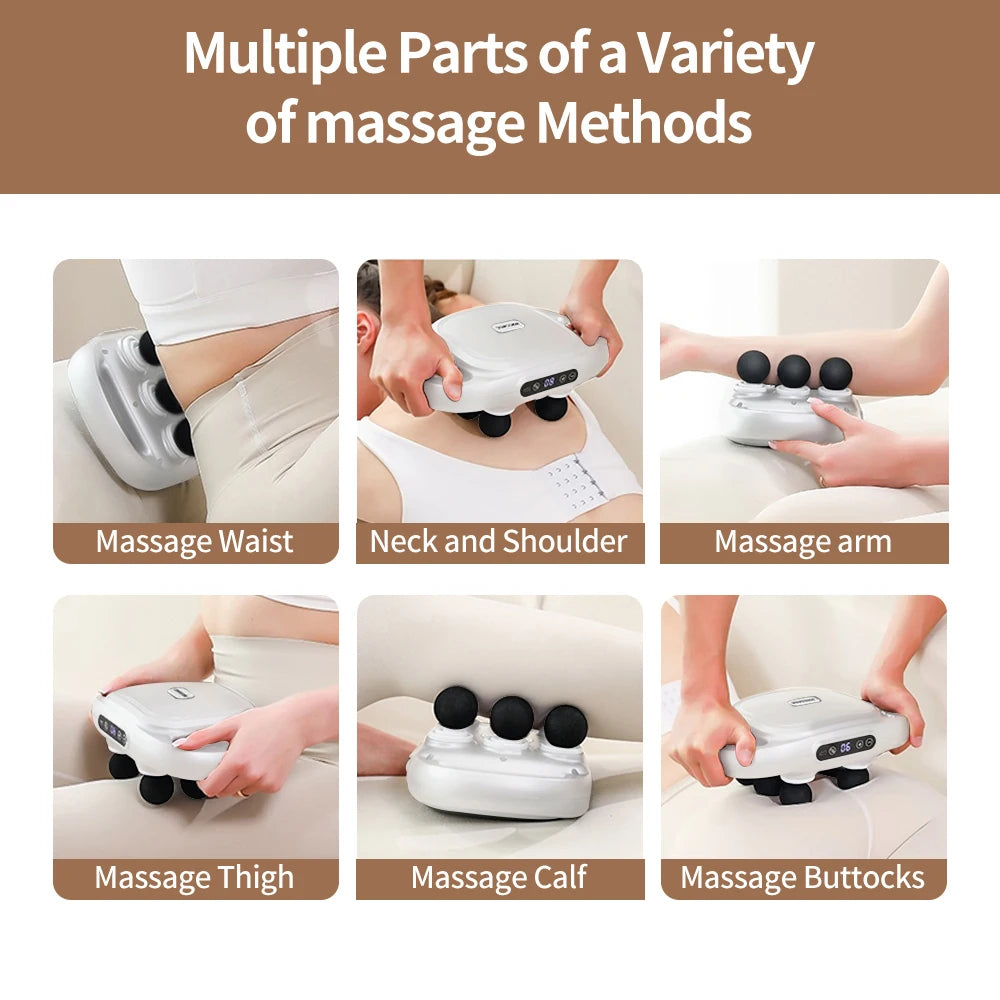 Multiple Parts of a Variety of massage Methods

Massage Waist

Neck and Shoulder

Massage arm

Massage Thigh

Massage Calf

Massage Buttocks